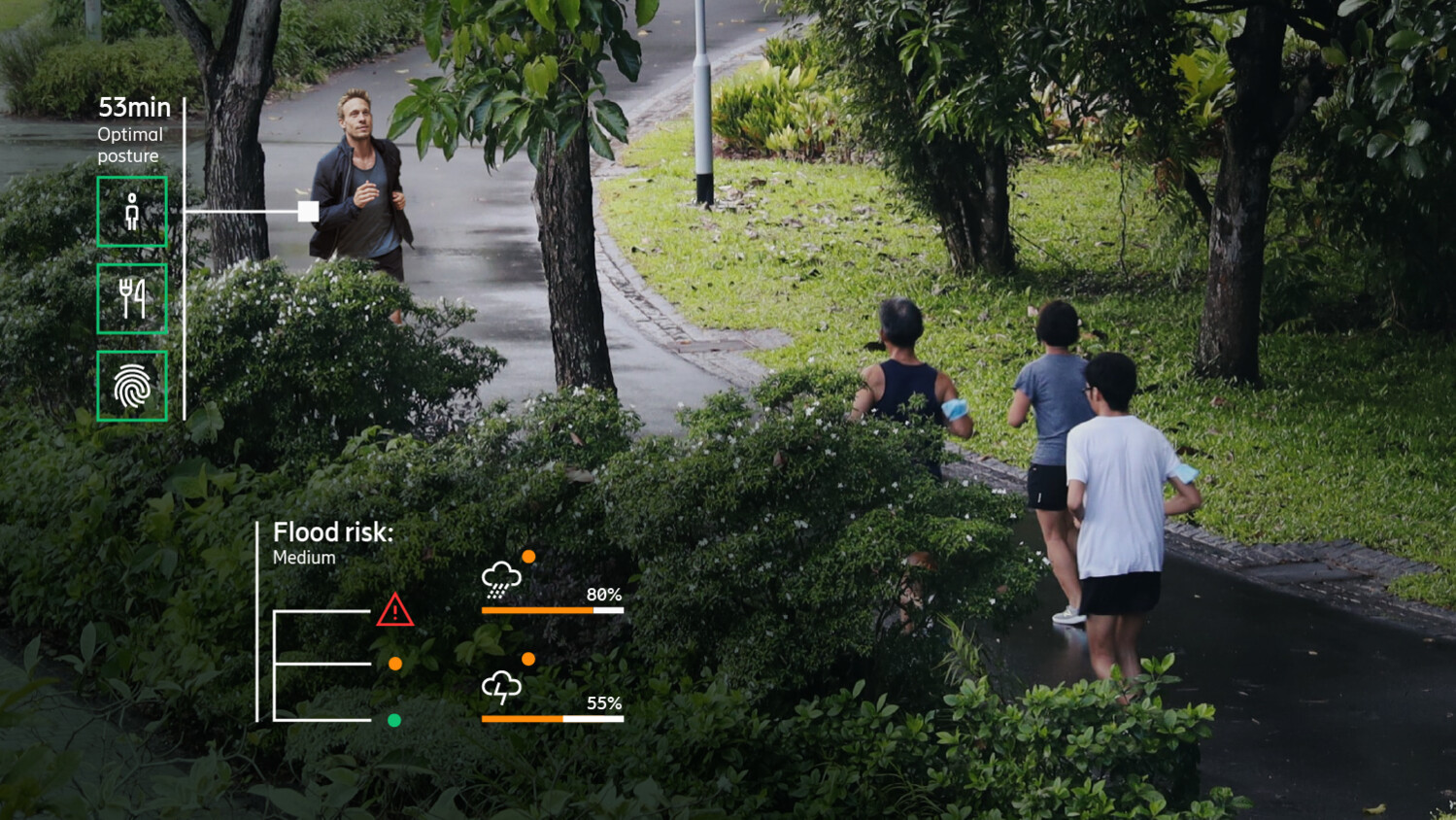 53min
Optimal posture

Flood risk:
Medium

80%

55%